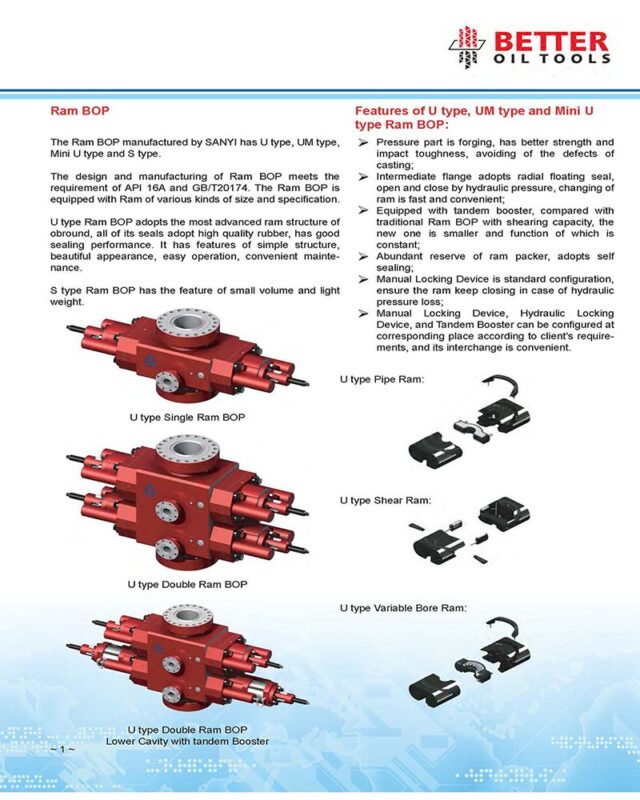 BETTER
OIL TOOLS

Ram BOP

The Ram BOP manufactured by SANYI has U type, UM type, Mini U type and S type.

The design and manufacturing of Ram BOP meets the requirement of API 16A and GB/T20174. The Ram BOP is equipped with Ram of various kinds of size and specification.

U type Ram BOP adopts the most advanced ram structure of obround, all of its seals adopt high quality rubber, has good sealing performance. It has features of simple structure, beautiful appearance, easy operation, convenient maintenance.

S type Ram BOP has the feature of small volume and light weight.

U type Single Ram BOP

U type Double Ram BOP

U type Double Ram BOP
Lower Cavity with tandem Booster

~ 1 ~

Features of U type, UM type and Mini U type Ram BOP:

➢ Pressure part is forging, has better strength and impact toughness, avoiding of the defects of casting;
➢ Intermediate flange adopts radial floating seal, open and close by hydraulic pressure, changing of ram is fast and convenient;
➢ Equipped with tandem booster, compared with traditional Ram BOP with shearing capacity, the new one is smaller and function of which is constant;
➢ Abundant reserve of ram packer, adopts self sealing;
➢ Manual Locking Device is standard configuration, ensure the ram keep closing in case of hydraulic pressure loss;
➢ Manual Locking Device, Hydraulic Locking Device, and Tandem Booster can be configured at corresponding place according to client's requirements, and its interchange is convenient.

U type Pipe Ram:

U type Shear Ram:

U type Variable Bore Ram: