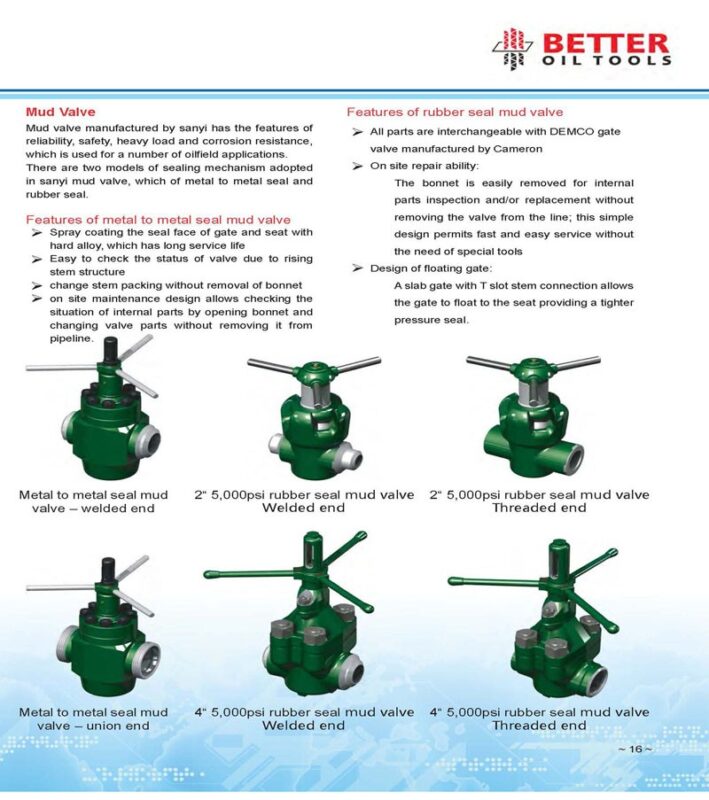 BETTER
OIL TOOLS

Mud Valve

Mud valve manufactured by sanyi has the features of reliability, safety, heavy load and corrosion resistance, which is used for a number of oilfield applications. There are two models of sealing mechanism adopted in sanyi mud valve, which of metal to metal seal and rubber seal.

Features of metal to metal seal mud valve

➢ Spray coating the seal face of gate and seat with hard alloy, which has long service life
➢ Easy to check the status of valve due to rising stem structure
➢ change stem packing without removal of bonnet
➢ on site maintenance design allows checking the situation of internal parts by opening bonnet and changing valve parts without removing it from pipeline.

Features of rubber seal mud valve

➢ All parts are interchangeable with DEMCO gate valve manufactured by Cameron
➢ On site repair ability:
The bonnet is easily removed for internal parts inspection and/or replacement without removing the valve from the line; this simple design permits fast and easy service without the need of special tools
➢ Design of floating gate:
A slab gate with T slot stem connection allows the gate to float to the seat providing a tighter pressure seal.

Metal to metal seal mud valve – welded end

2" 5,000psi rubber seal mud valve Welded end

2" 5,000psi rubber seal mud valve Threaded end

Metal to metal seal mud valve – union end

4" 5,000psi rubber seal mud valve Welded end

4" 5,000psi rubber seal mud valve Threaded end

~ 16 ~